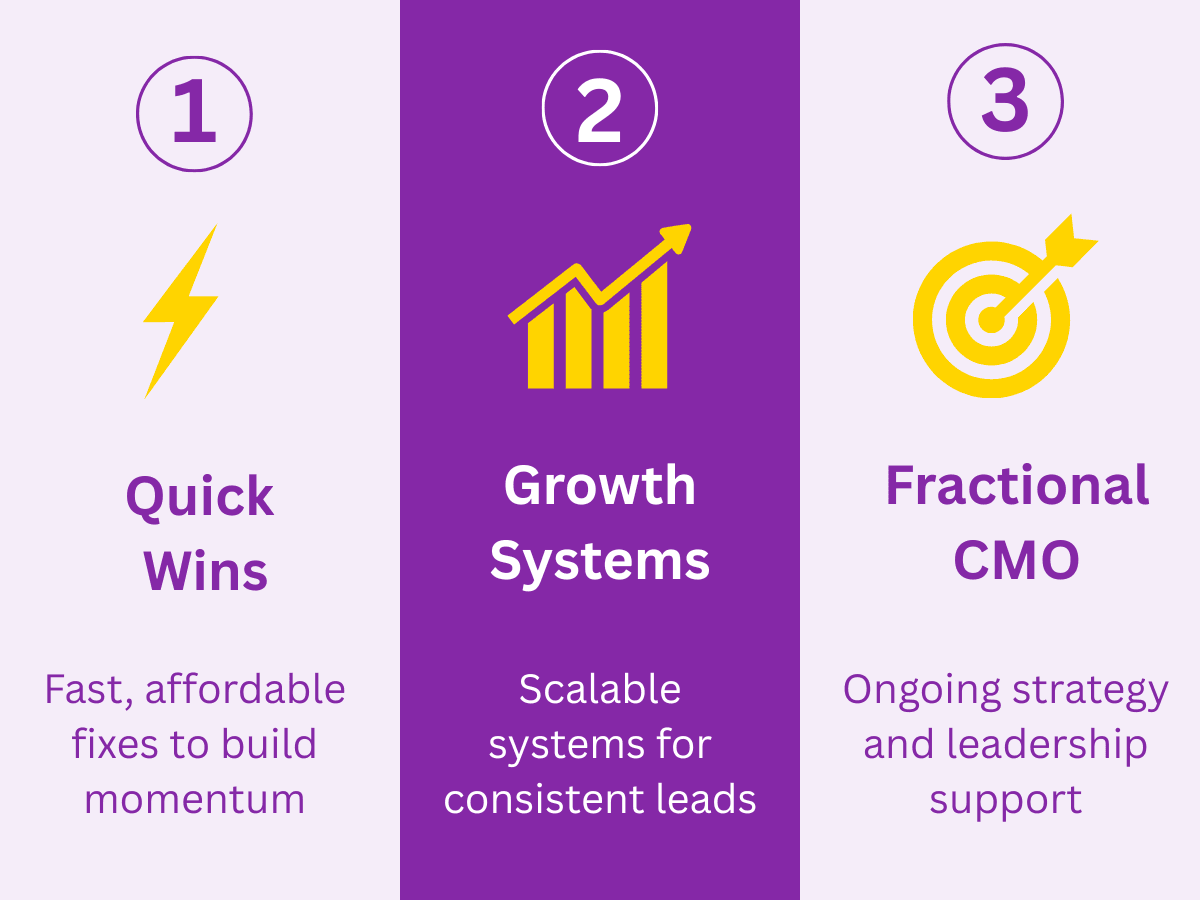 1

Quick Wins

Fast, affordable fixes to build momentum

2

Growth Systems

Scalable systems for consistent leads

3

Fractional CMO

Ongoing strategy and leadership support